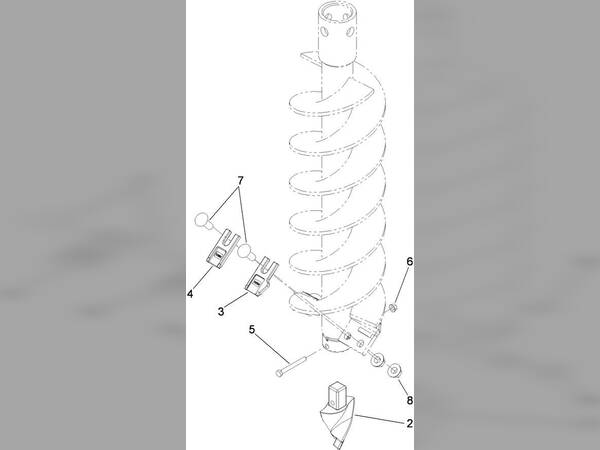 7
6
4
3
5
8
2