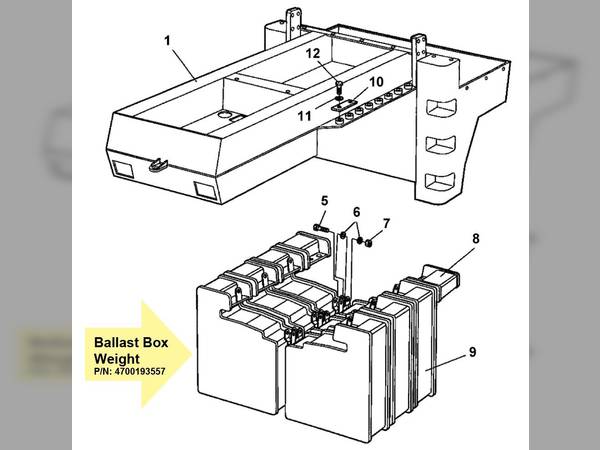 1

12

10

11

5

6

7

8

9

Ballast Box Weight
P/N: 4700193557